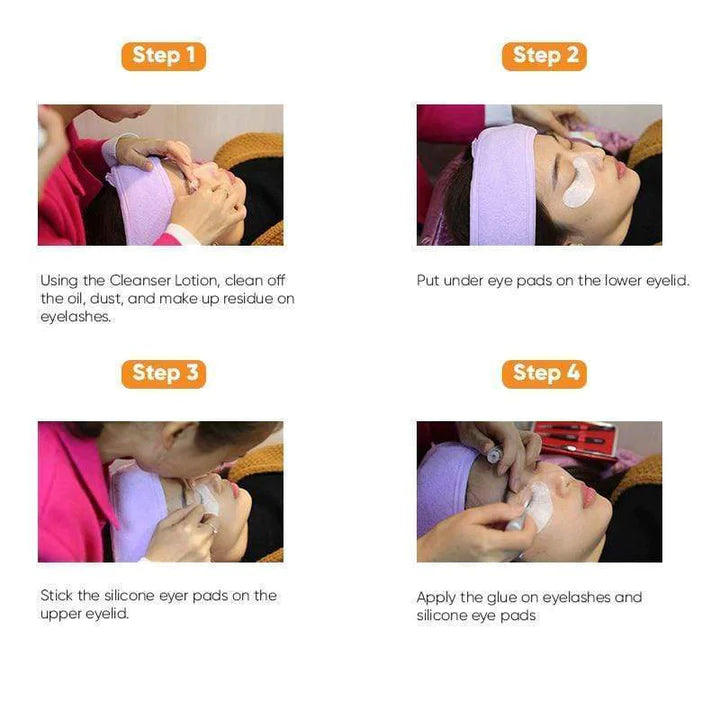 Step 1

Using the Cleanser Lotion, clean off the oil, dust, and make up residue on eyelashes.

Step 2

Put under eye pads on the lower eyelid.

Step 3

Stick the silicone eyer pads on the upper eyelid.

Step 4

Apply the glue on eyelashes and silicone eye pads