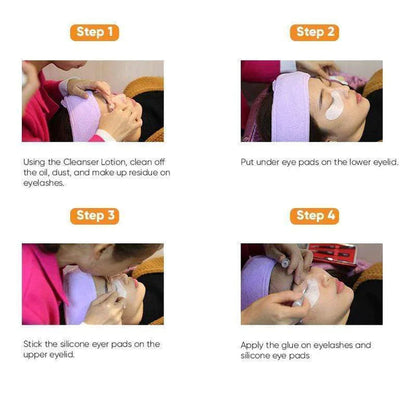 Step 1

Using the Cleanser Lotion, clean off the oil, dust, and make up residue on eyelashes.

Step 2

Put under eye pads on the lower eyelid.

Step 3

Stick the silicone eyer pads on the upper eyelid.

Step 4

Apply the glue on eyelashes and silicone eye pads