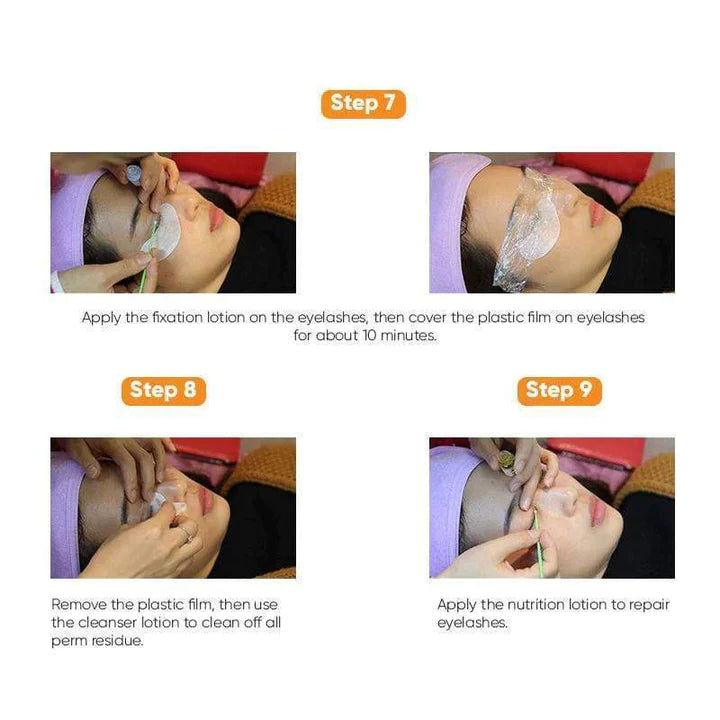 Step 7

Apply the fixation lotion on the eyelashes, then cover the plastic film on eyelashes for about 10 minutes.

Step 8

Remove the plastic film, then use the cleanser lotion to clean off all perm residue.

Step 9

Apply the nutrition lotion to repair eyelashes.